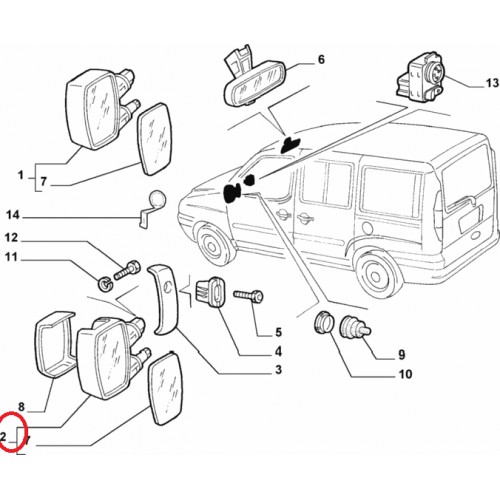 6
13
1
7
14
12
11
5
4
3
9
10
8
2
7