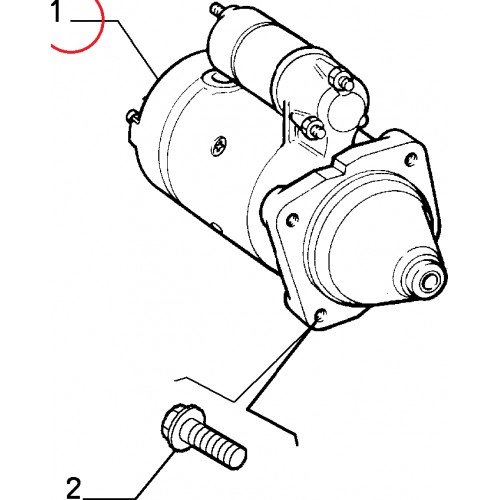 1

2