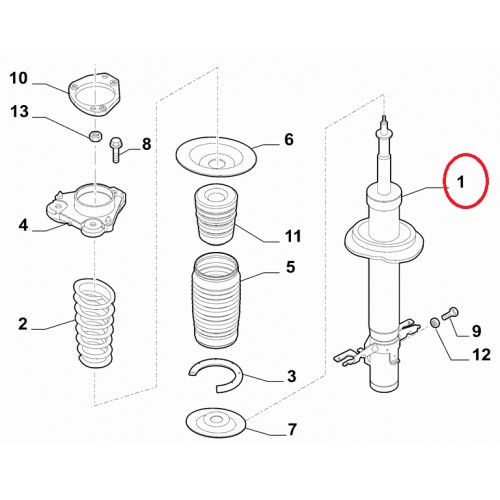 10
13
8
4
2
6
11
5
3
7
1
9
12