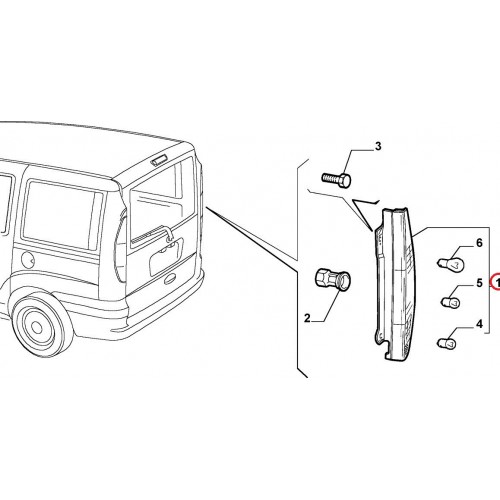 3

6

5

1

2

4