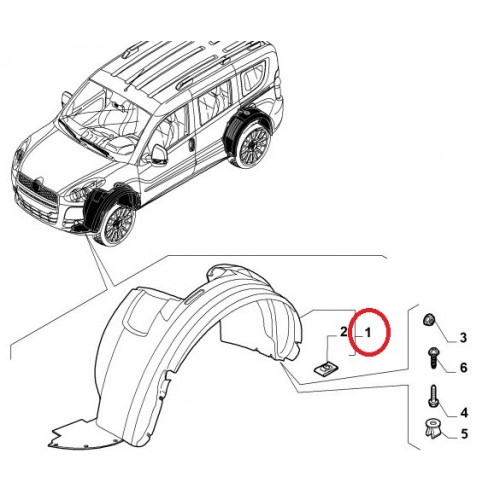 2
1
3
6
4
5