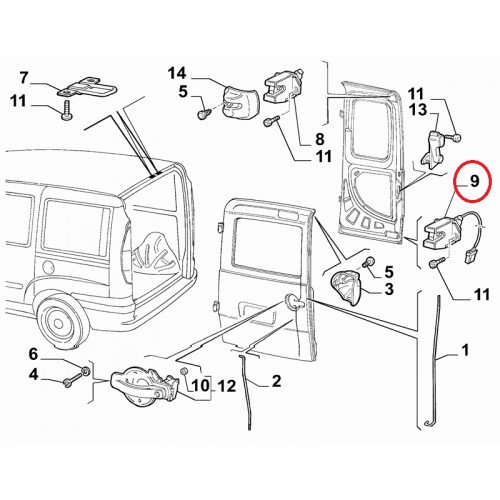 7
11
14
5
8
11
11
13
9
5
3
11
1
6
4
10
12
2