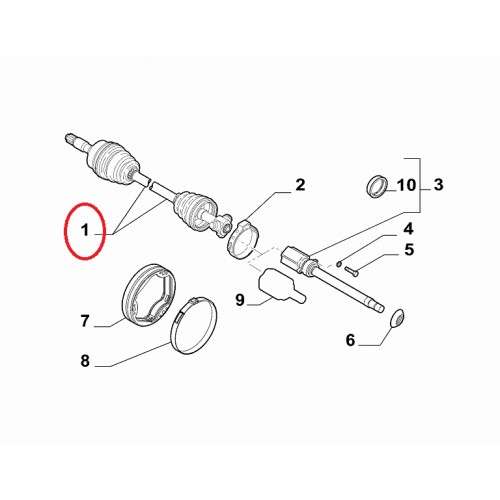 2
10
3
1
4
5
9
7
6
8