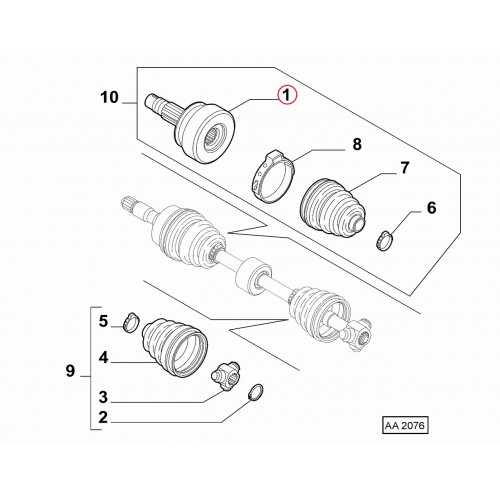 10
1
8
7
6
5
4
9
3
2
AA 2076