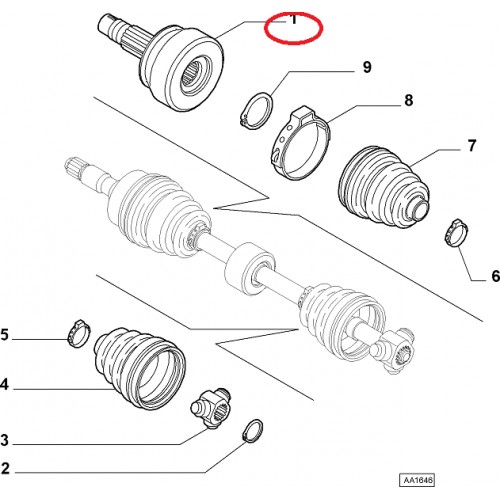 1
9
8
7
6
5
4
3
2
AA1646