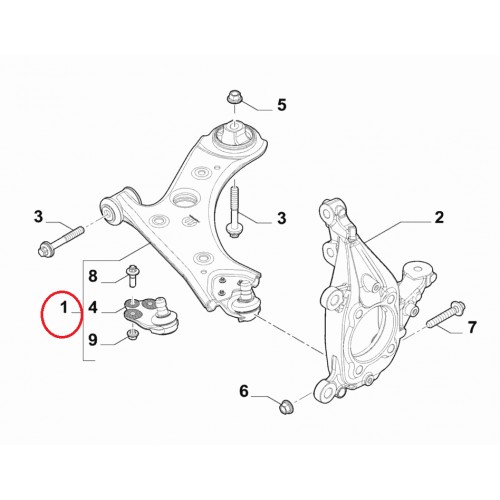 5
3
3
2
8
1
4
9
7
6