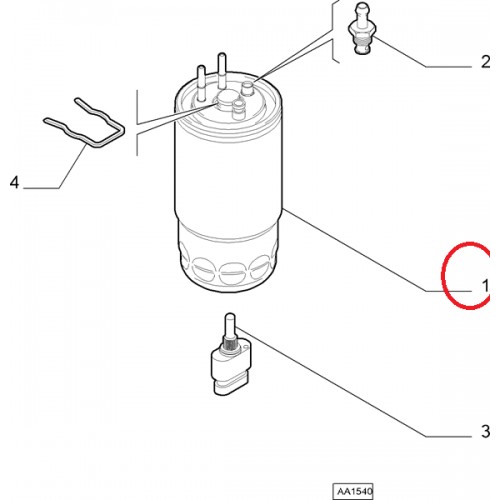 2

4

1

3

AA1540