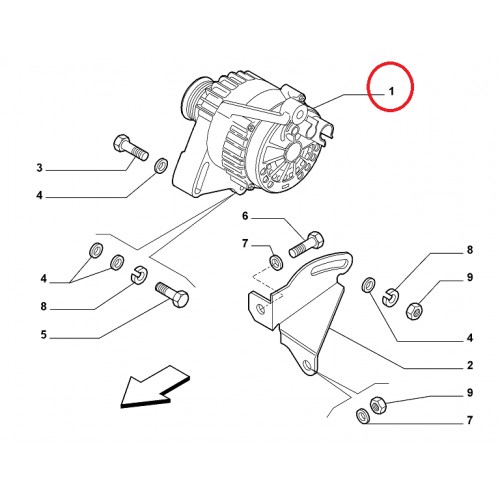 1
3
4
6
7
8
9
4
8
5
4
2
9
7