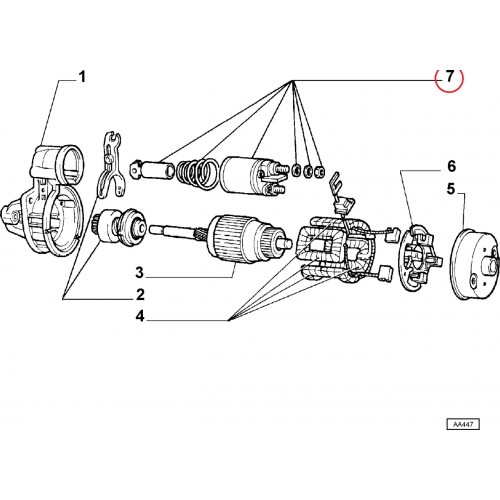 1
7
6
5
3
2
4
AA447