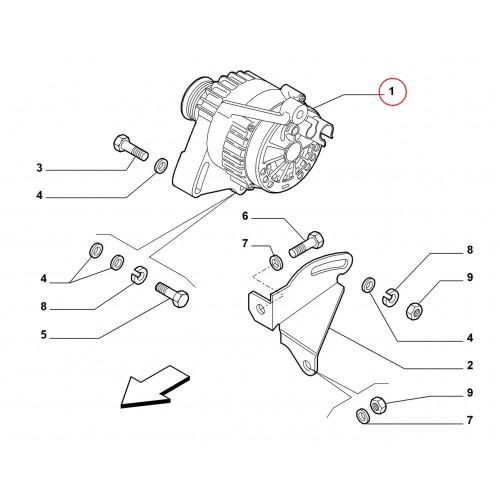 1
3
4
6
7
8
9
4
8
5
4
2
9
7