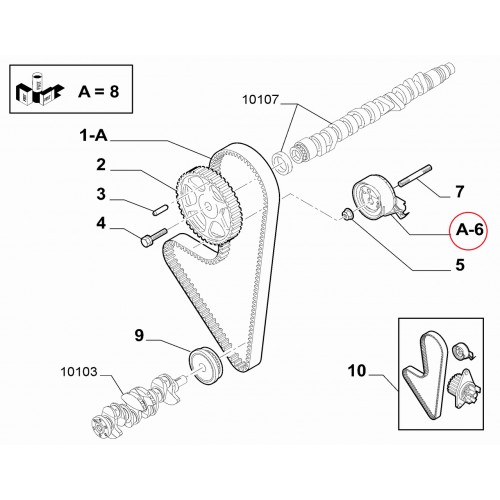 A = 8

10107

1-A

2

3

4

7

A-6

5

9

10103

10