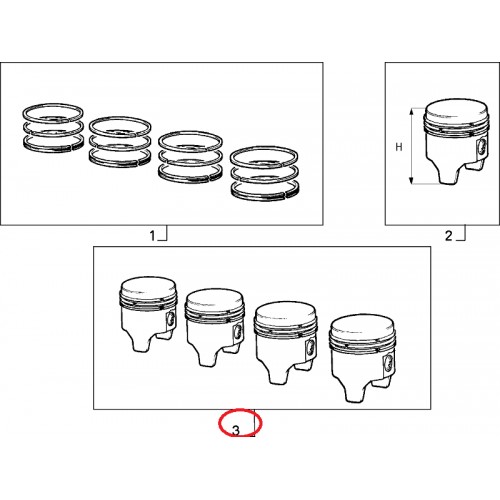 1

H

2

3