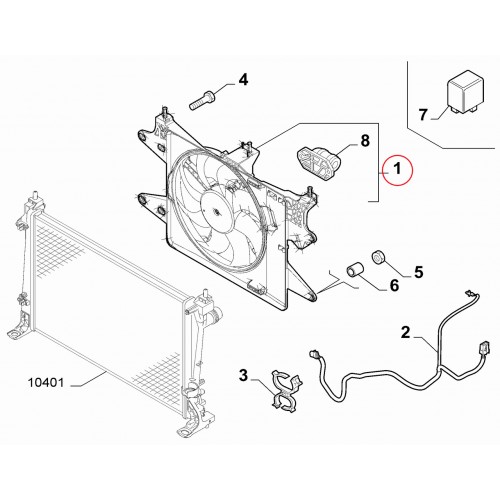 4
7
8
1
5
6
2
3
10401