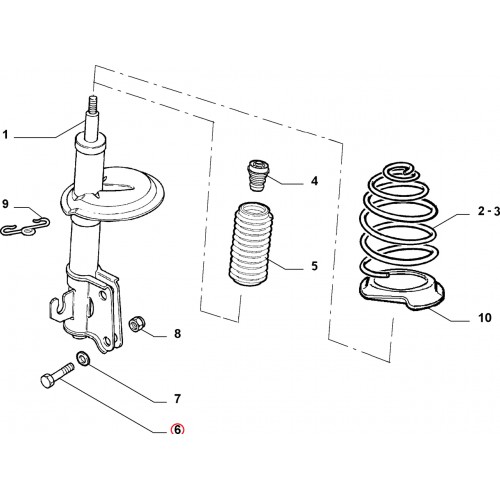 1

9

4

2 - 3

5

10

8

7

6