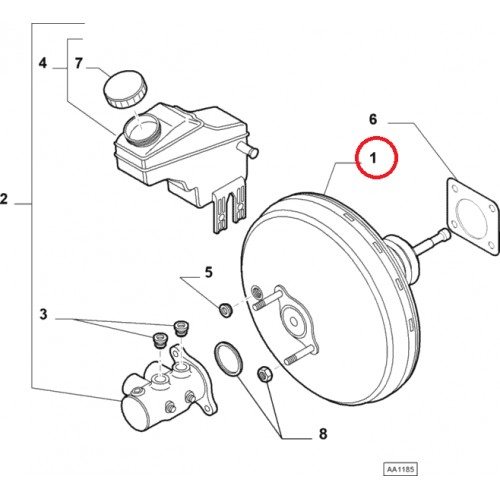 4
7
6
1
2
5
3
8
AA1185