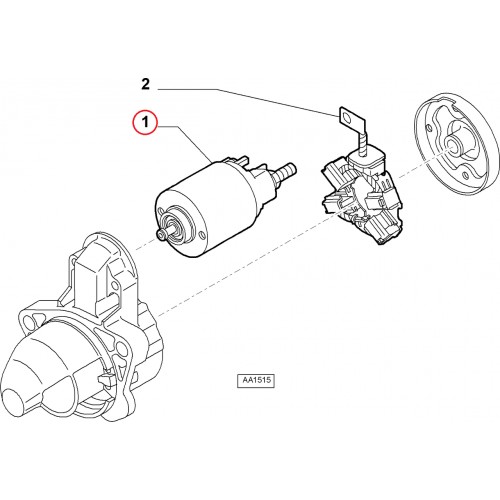 2

1

AA1515