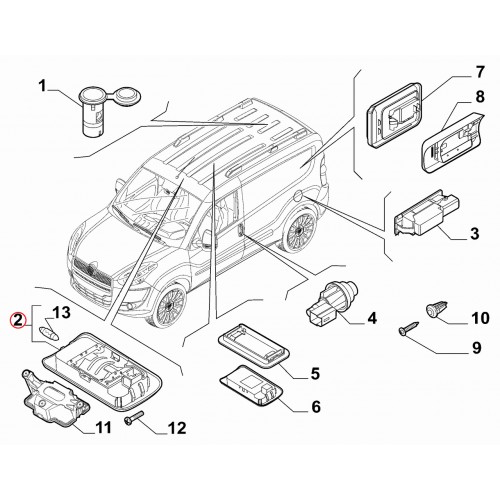 1
7
8
3
4
10
9
2
13
5
6
11
12