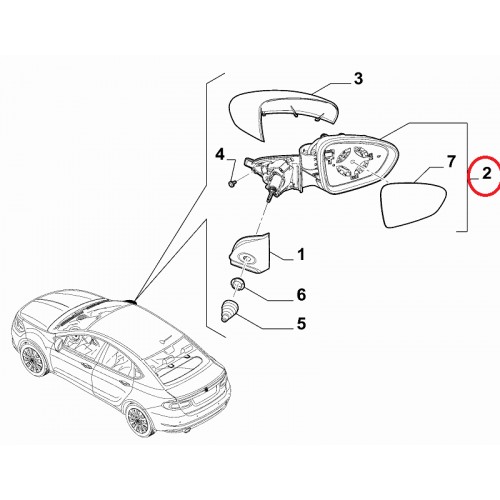 3
4
7
2
1
6
5