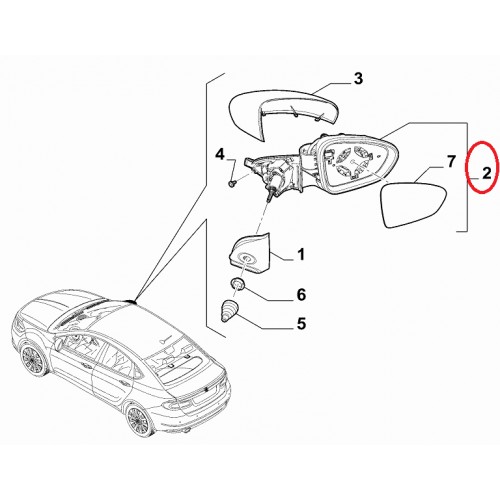 3
4
7
2
1
6
5