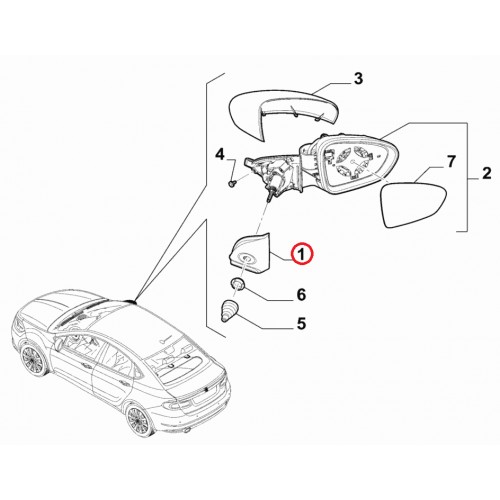 3
4
7
2
1
6
5