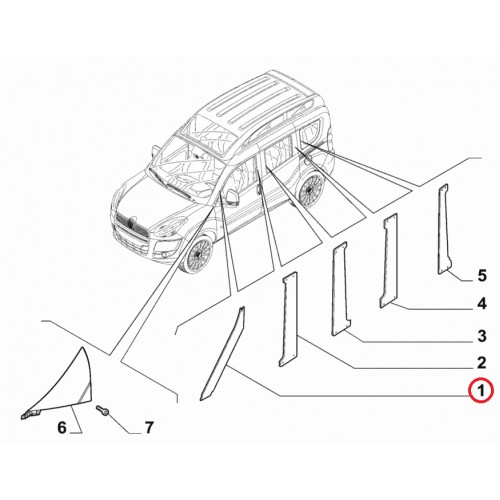 5
4
3
2
1
6
7