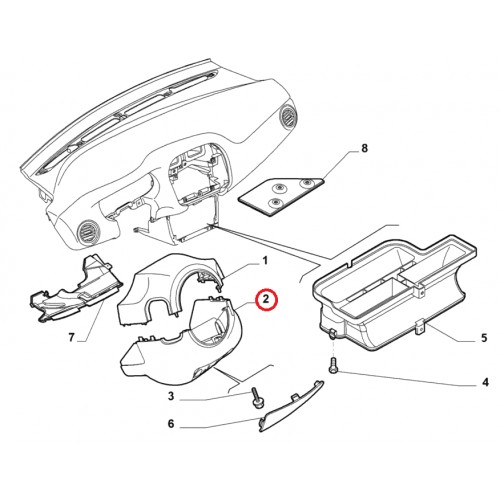 8
1
2
7
5
4
3
6