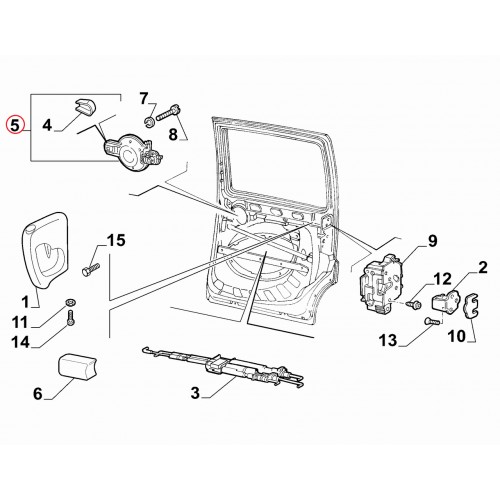 5
4
7
8
15
1
11
14
6
3
9
12
2
13
10