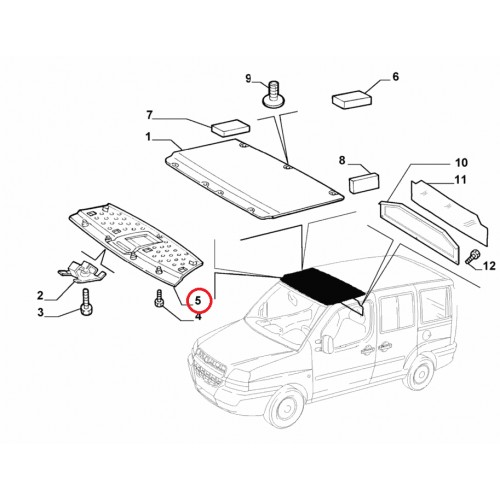 9
6
7
1
8
10
11
12
2
3
5
4