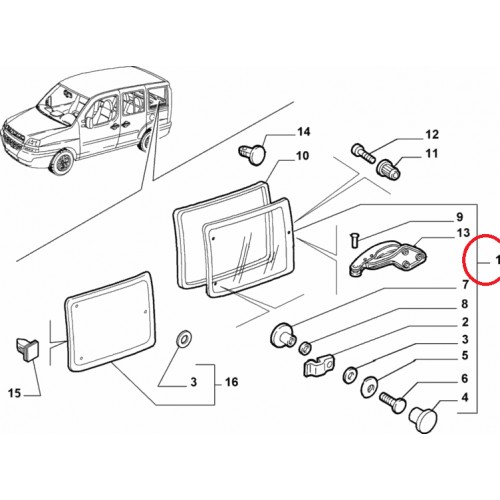 14
12
11
10
9
13
1
7
8
2
3
5
6
4
3
16
15