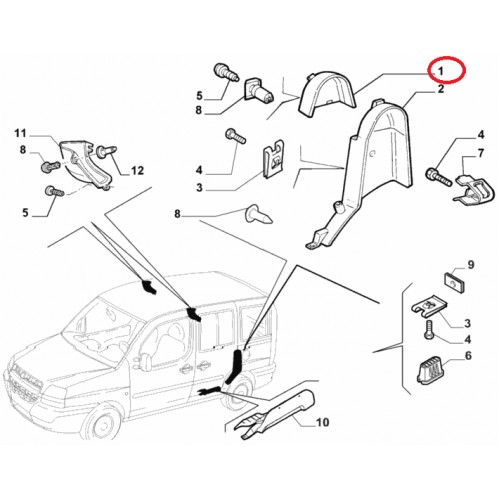 1
2
5
8
11
8
12
5
4
3
4
7
8
9
3
4
6
10