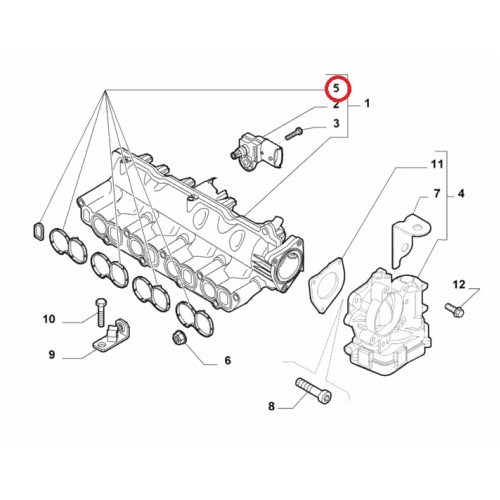 5
2
1
3
11
7
4
12
10
9
6
8