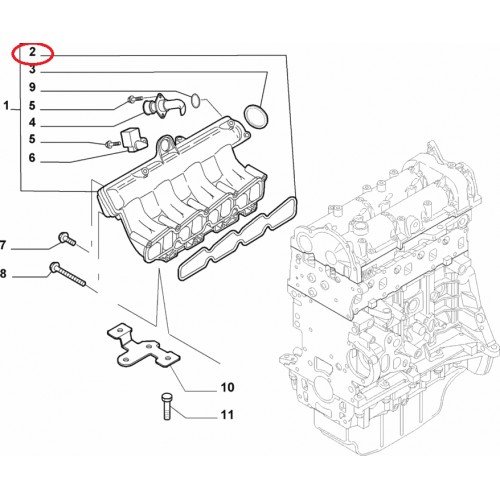 2
3
9
1
5
4
5
6
7
8
10
11