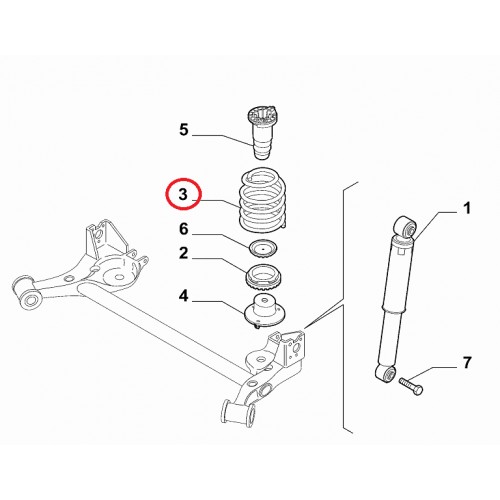 5
3
6
2
4
1
7