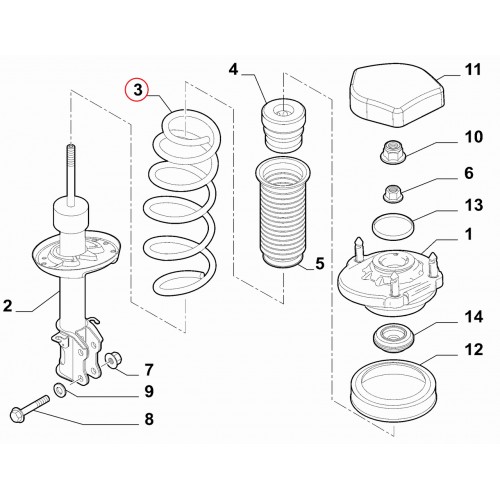 3
4
11
10
6
13
1
5
2
14
12
7
9
8