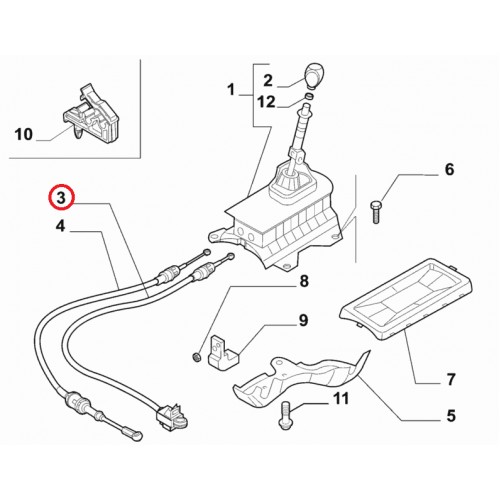 10
1
2
12
6
3
4
8
9
7
11
5