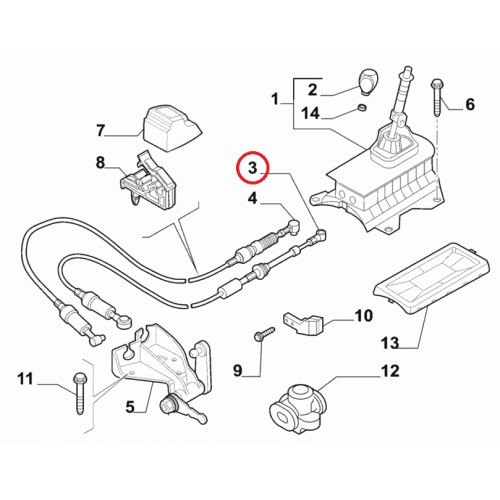 1
2
14
6
7
8
3
4
10
13
9
12
11
5