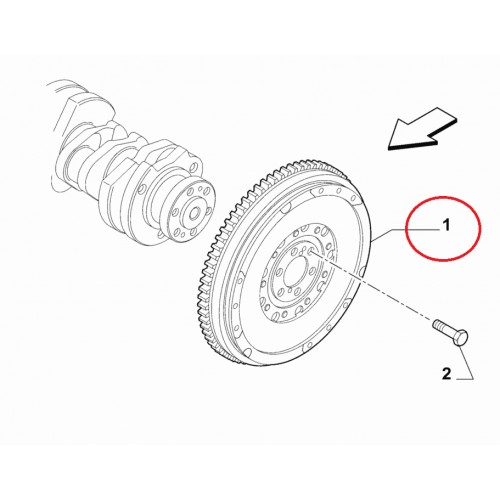 1

2