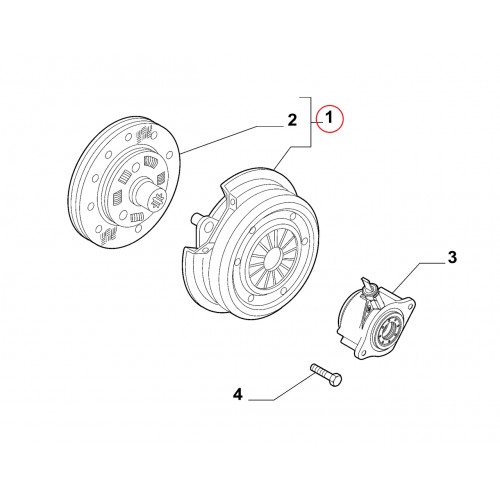 2
1
3
4