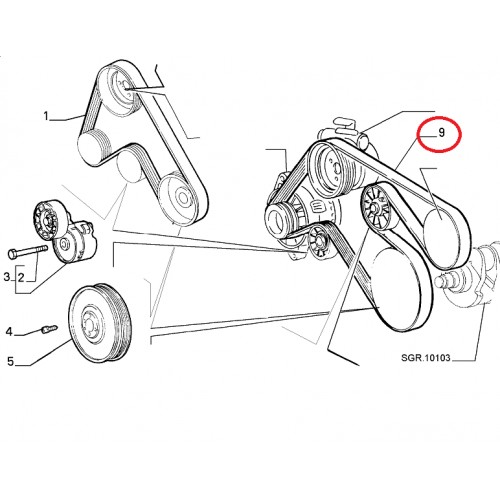 1
9
3
2
4
5
SGR.10103