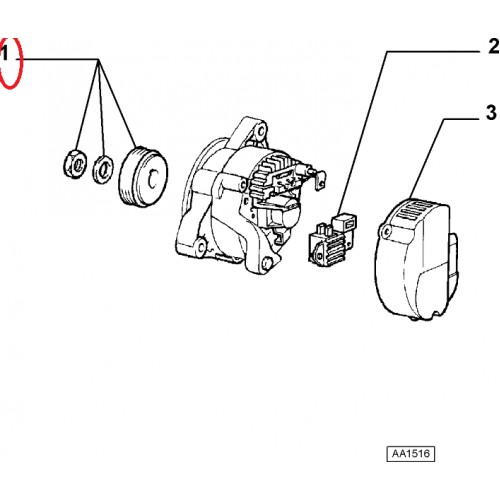 1
2
3
AA1516