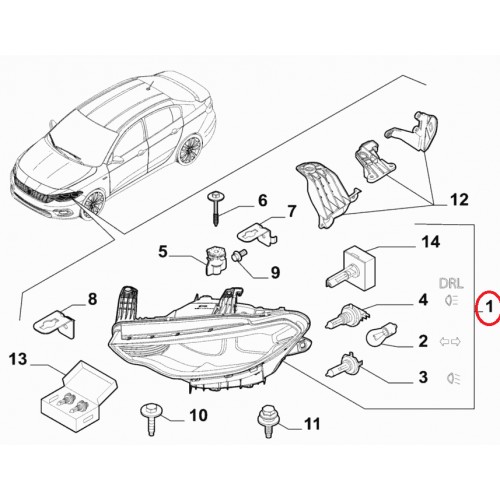 6
7
12
5
9
14
DRL
8
4
1
2
13
3
10
11