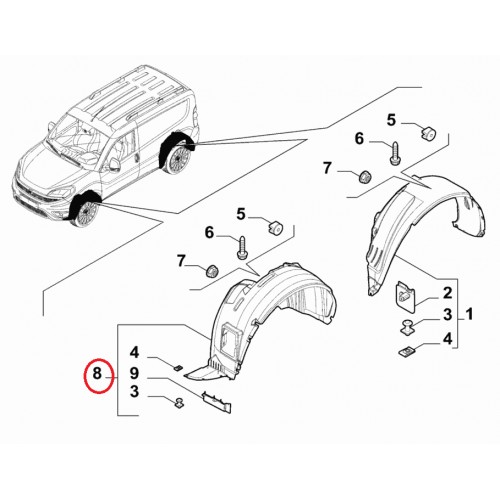 5
6
7
5
6
7
2
3
1
4
4
8
9
3