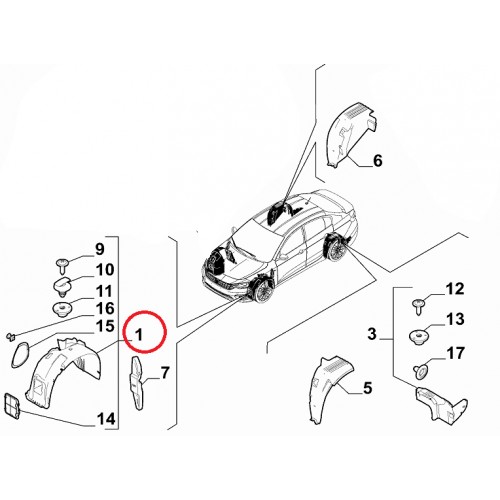 6
9
10
11
16
15
1
7
14
12
13
3
17
5