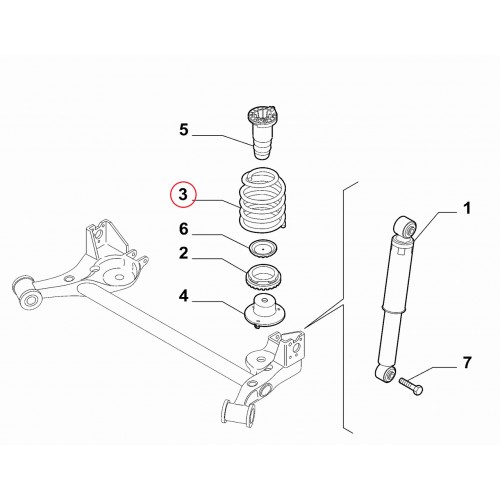 5
3
6
2
4
1
7