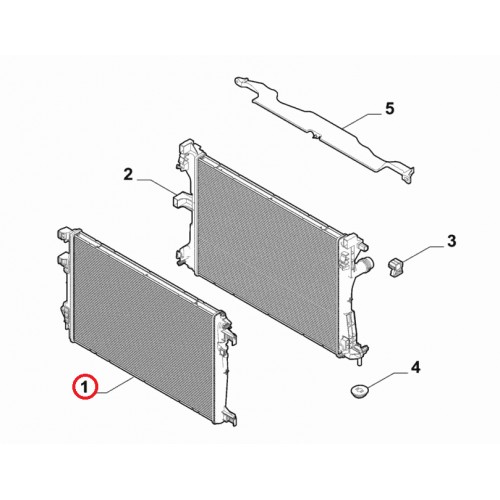 5

2

3

4

1