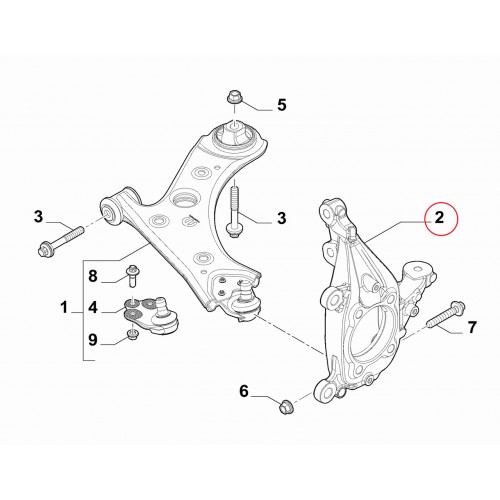 5
3
3
2
8
1
4
9
7
6