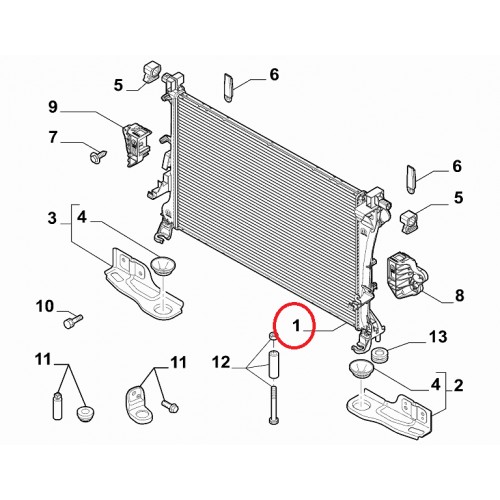 5
6
9
7
6
5
3
4
8
10
1
13
11
11
12
4
2