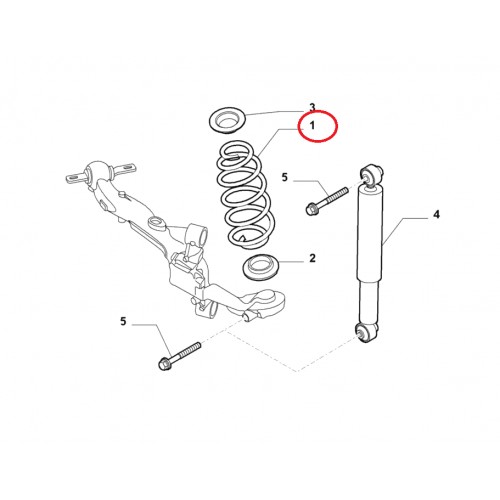 3
1
5
4
2
5