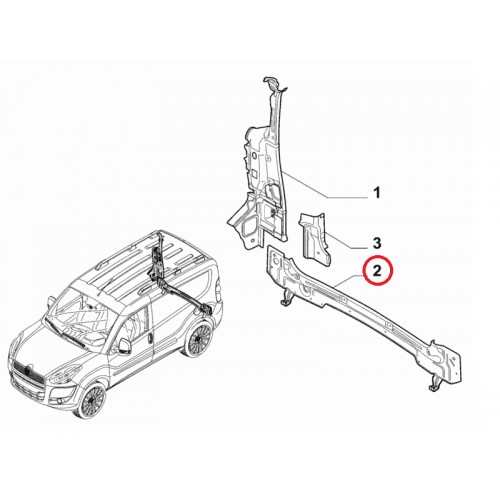 1

3

2