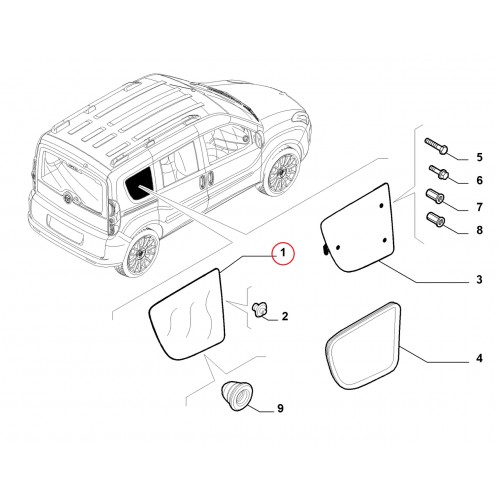 5
6
7
8
1
3
2
4
9